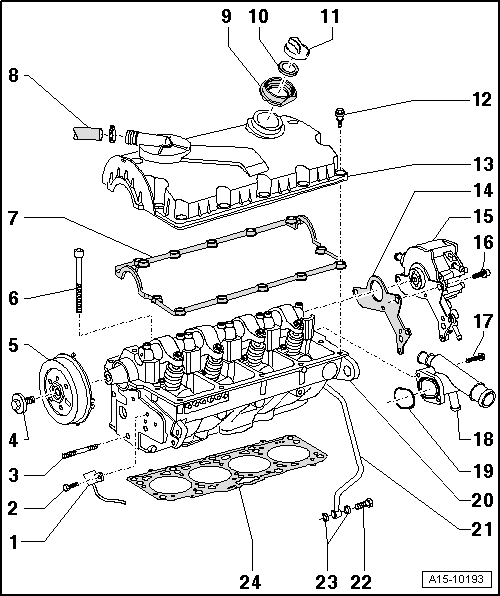 9
10
11
8
12
13
14
7
15
16
6
17
5
4
18
3
19
2
20
1
21
24
23
22
A15-10193