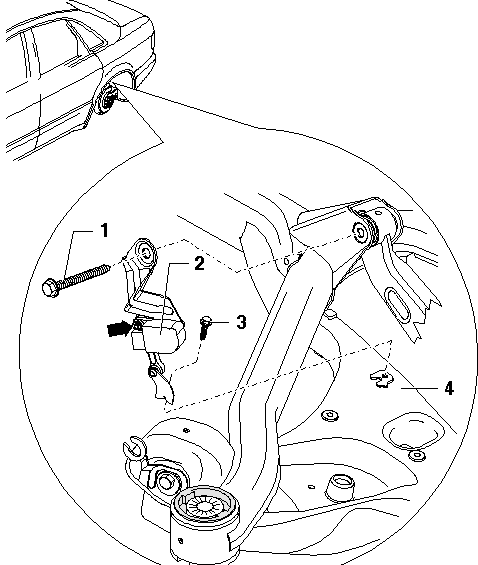 1
2
3
4