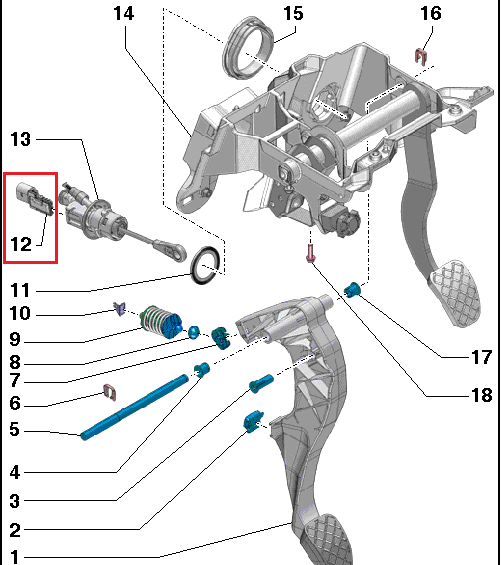 14
15
16
13
12
11
10
9
8
7
6
5
4
3
2
1
17
18